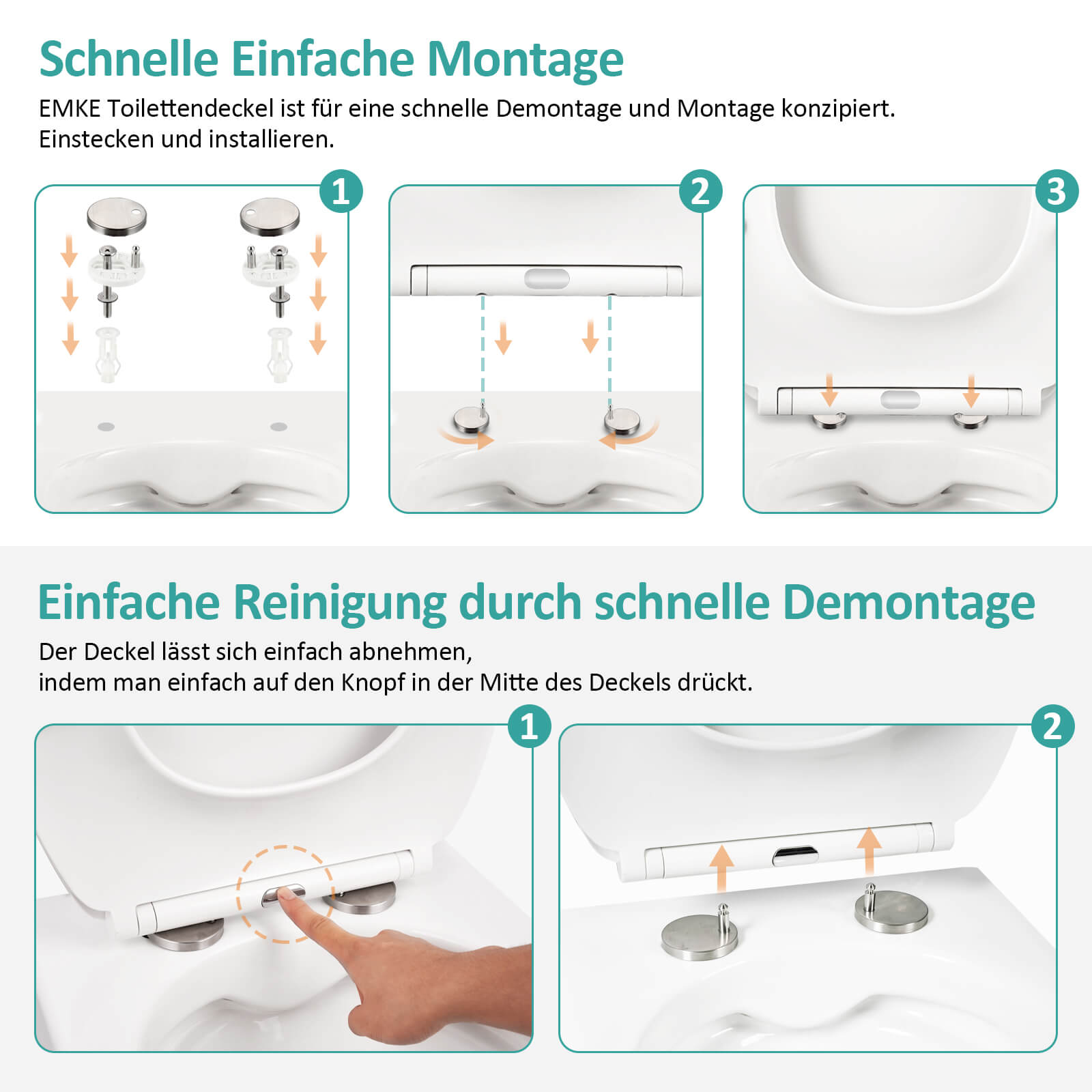 Schnelle Einfache Montage

EMKE Toilettendeckel ist für eine schnelle Demontage und Montage konzipiert.
Einstecken und installieren.

1

2

3

Einfache Reinigung durch schnelle Demontage

Der Deckel lässt sich einfach abnehmen,
indem man einfach auf den Knopf in der Mitte des Deckels drückt.

1

2