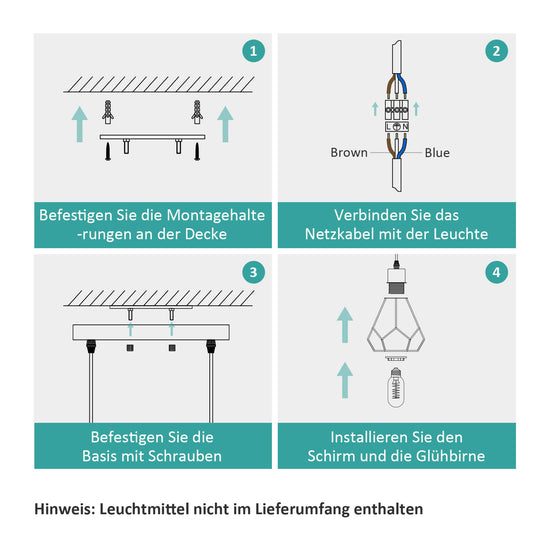 1

Befestigen Sie die Montagehalte -rungen an der Decke

2

L N

Brown

Blue

Verbinden Sie das Netzkabel mit der Leuchte

3

Befestigen Sie die Basis mit Schrauben

4

Installieren Sie den Schirm und die Glühbirne

Hinweis: Leuchtmittel nicht im Lieferumfang enthalten