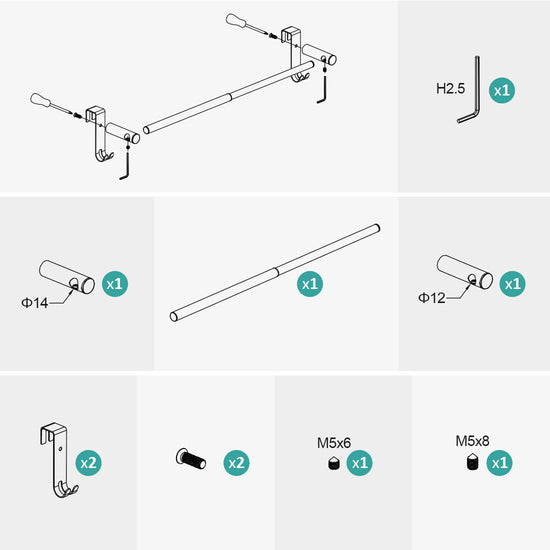 H2.5
x1

Φ14
x1

x1

Φ12
x1

x2

x2

M5x6
x1

M5x8
x1