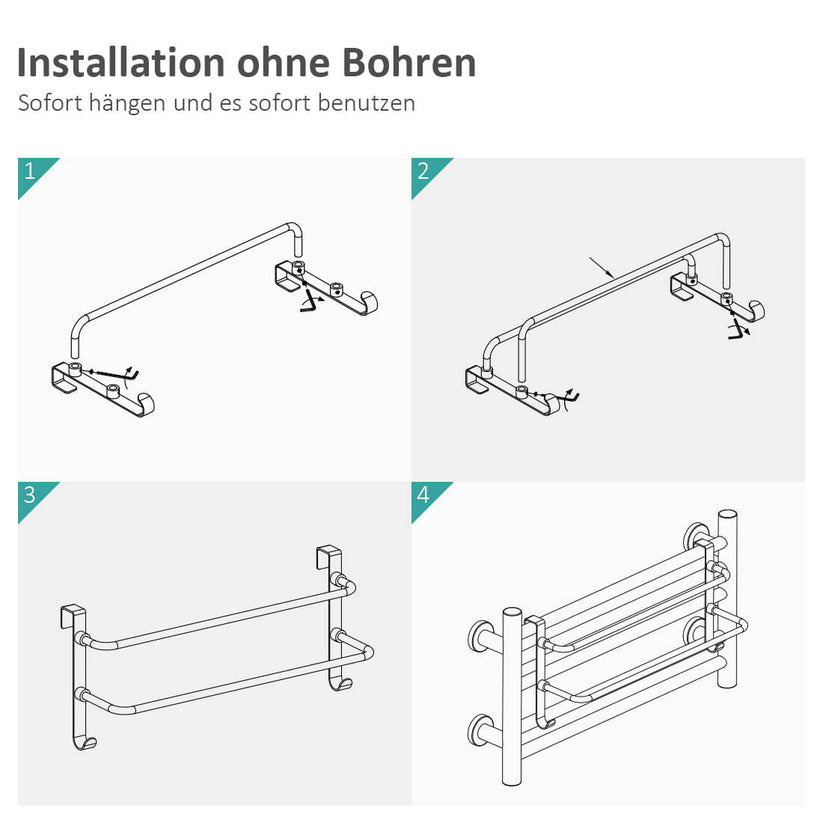 Installation ohne Bohren

Sofort hängen und es sofort benutzen

1

2

3

4