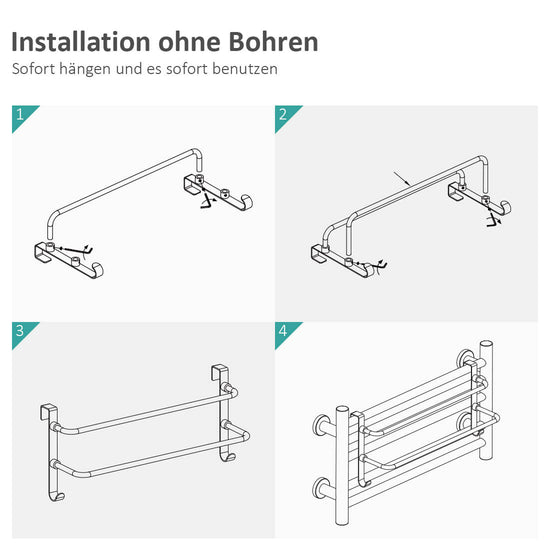 Installation ohne Bohren
Sofort hängen und es sofort benutzen

1

2

3

4