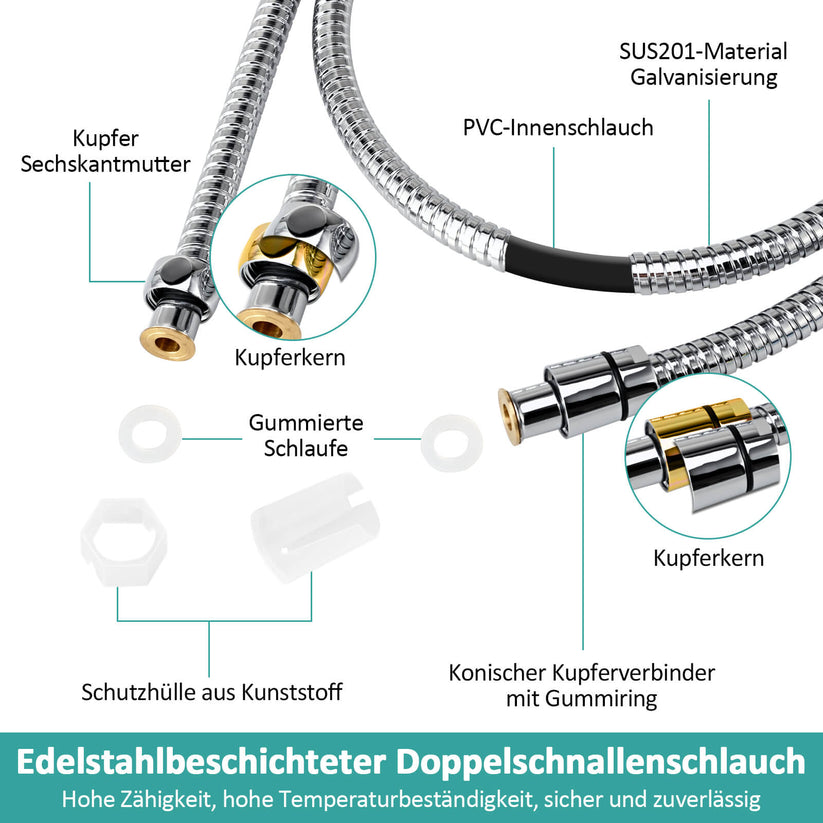 SUS201-Material
Galvanisierung

PVC-Innenschlauch

Kupfer
Sechskantmutter

Kupferkern

Gummierte
Schlaufe

Kupferkern

Schutzhülle aus Kunststoff

Konischer Kupferverbinder
mit Gummiring

Edelstahlbeschichteter Doppelschnallenschlauch
Hohe Zähigkeit, hohe Temperaturbeständigkeit, sicher und zuverlässig