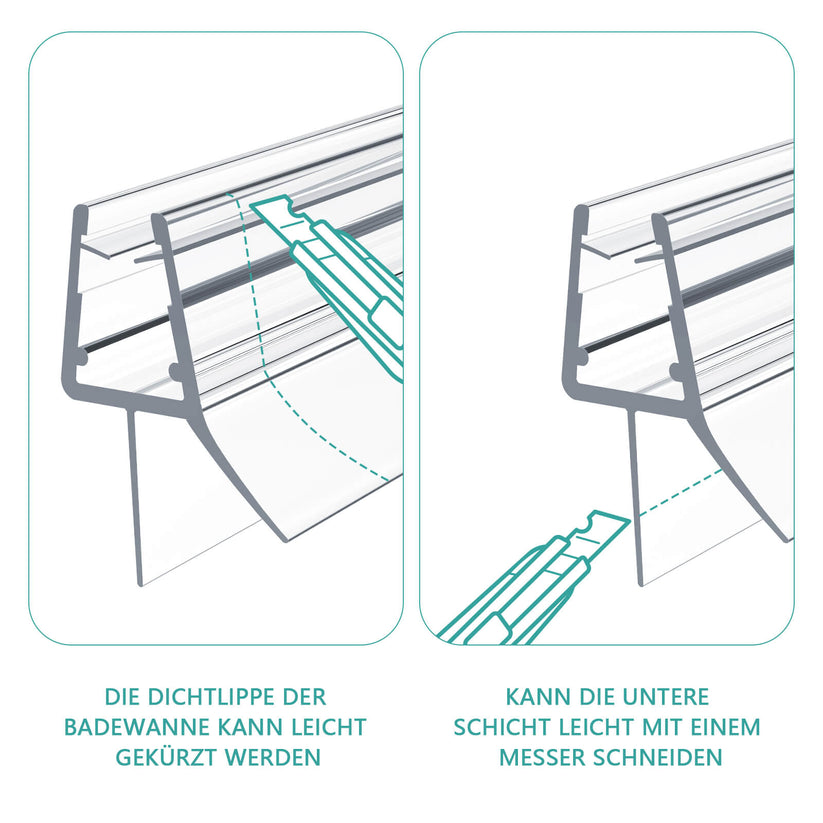 DIE DICHTLIPPE DER BADEWANNE KANN LEICHT GEKÜRZT WERDEN

KANN DIE UNTERE SCHICHT LEICHT MIT EINEM MESSER SCHNEIDEN