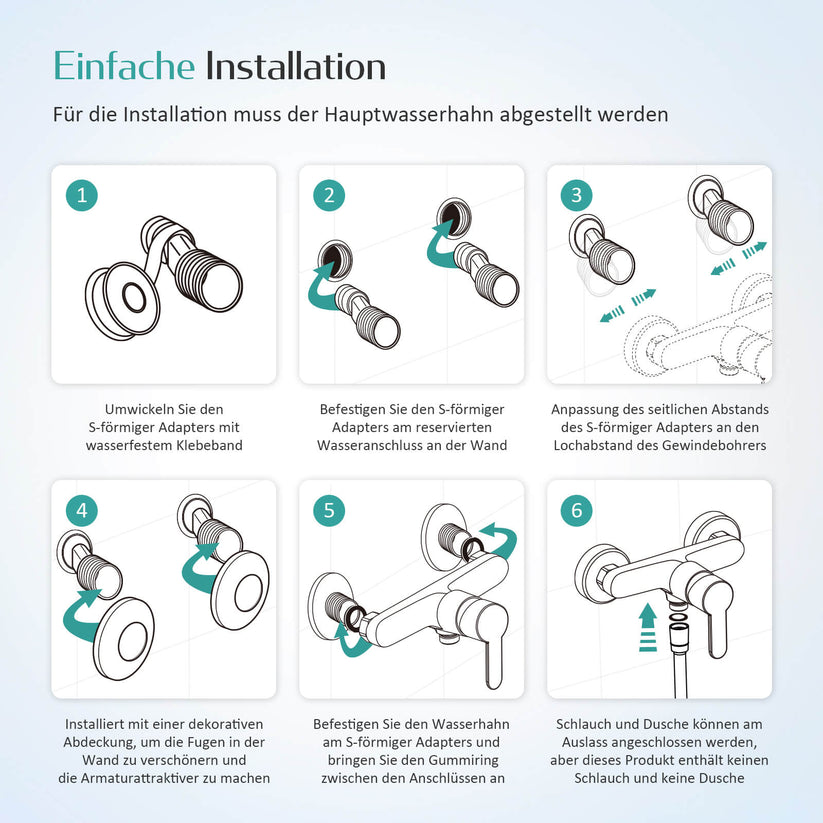 Einfache Installation

Für die Installation muss der Hauptwasserhahn abgestellt werden

1

Umwickeln Sie den S-förmiger Adapters mit wasserfestem Klebeband

2

Befestigen Sie den S-förmiger Adapters am reservierten Wasseranschluss an der Wand

3

Anpassung des seitlichen Abstands des S-förmiger Adapters an den Lochabstand des Gewindebohrers

4

Installiert mit einer dekorativen Abdeckung, um die Fugen in der Wand zu verschönern und die Armaturattraktiver zu machen

5

Befestigen Sie den Wasserhahn am S-förmiger Adapters und bringen Sie den Gummiring zwischen den Anschlüssen an

6

Schlauch und Dusche können am Auslass angeschlossen werden, aber dieses Produkt enthält keinen Schlauch und keine Dusche