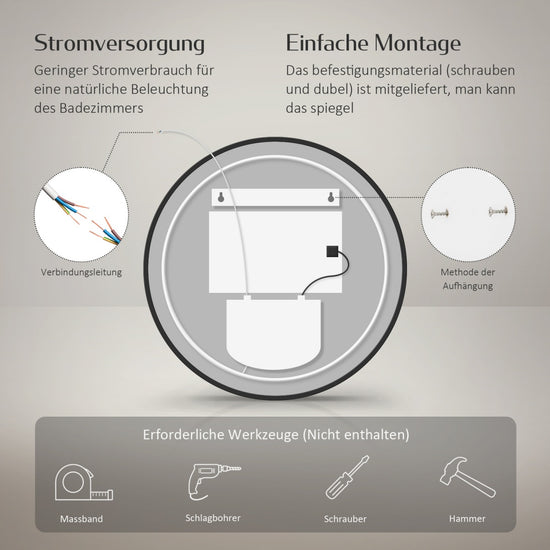 Stromversorgung
Geringer Stromverbrauch für eine natürliche Beleuchtung des Badezimmers

Einfache Montage
Das befestigungsmaterial (schrauben und dubel) ist mitgeliefert, man kann das spiegel

Verbindungsleitung

Methode der Aufhängung

Erforderliche Werkzeuge (Nicht enthalten)

Massband

Schlagbohrer

Schrauber

Hammer