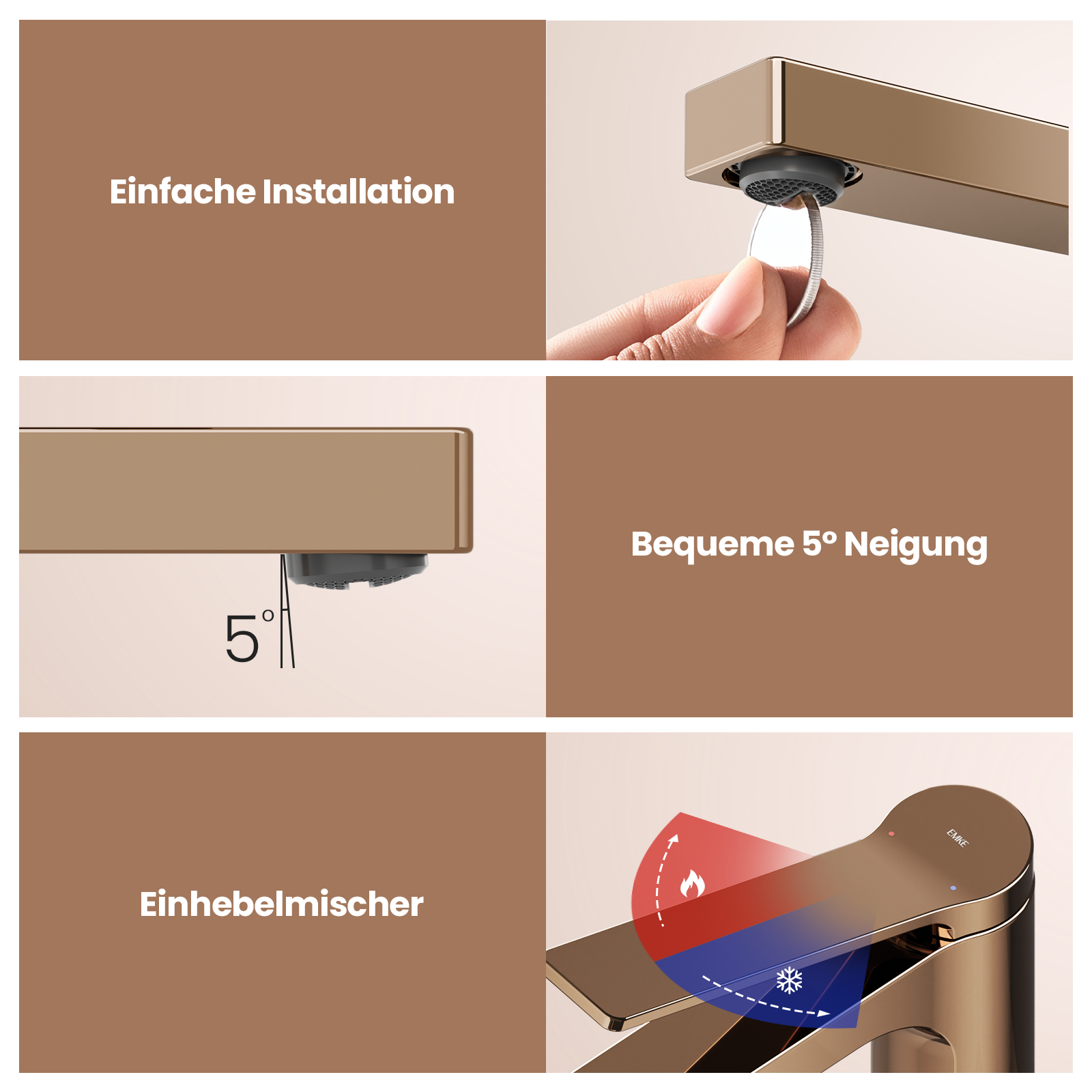 Einfache Installation

5°

Bequeme 5° Neigung

Einhebelmischer

EMKE