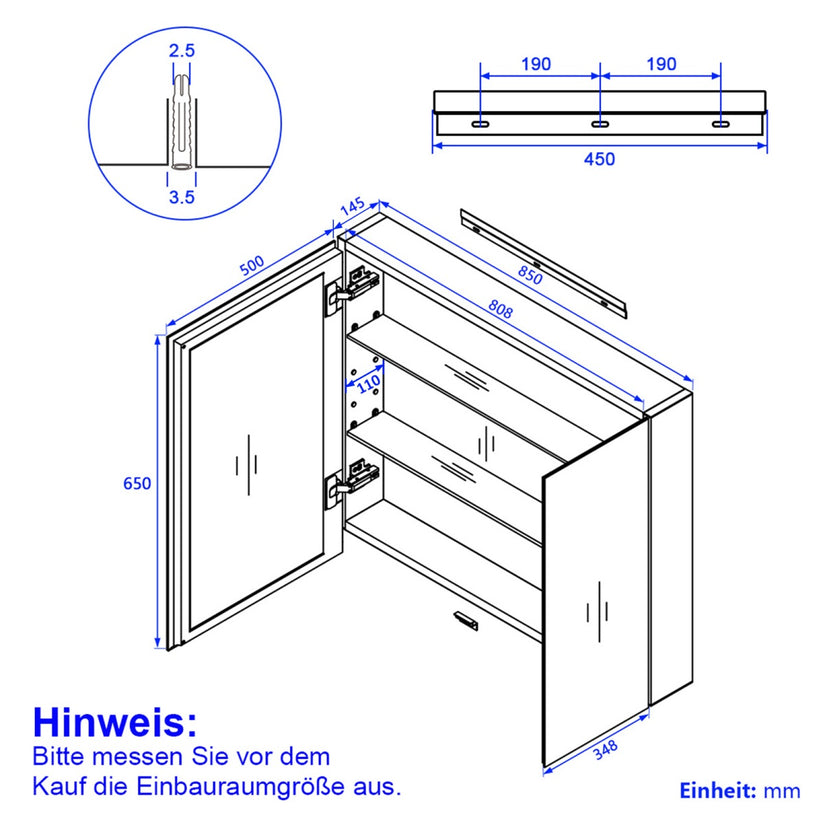 2.5

3.5

190

190

450

145

500

850

808

110

650

348

Hinweis:
Bitte messen Sie vor dem Kauf die Einbauraumgröße aus.

Einheit: mm