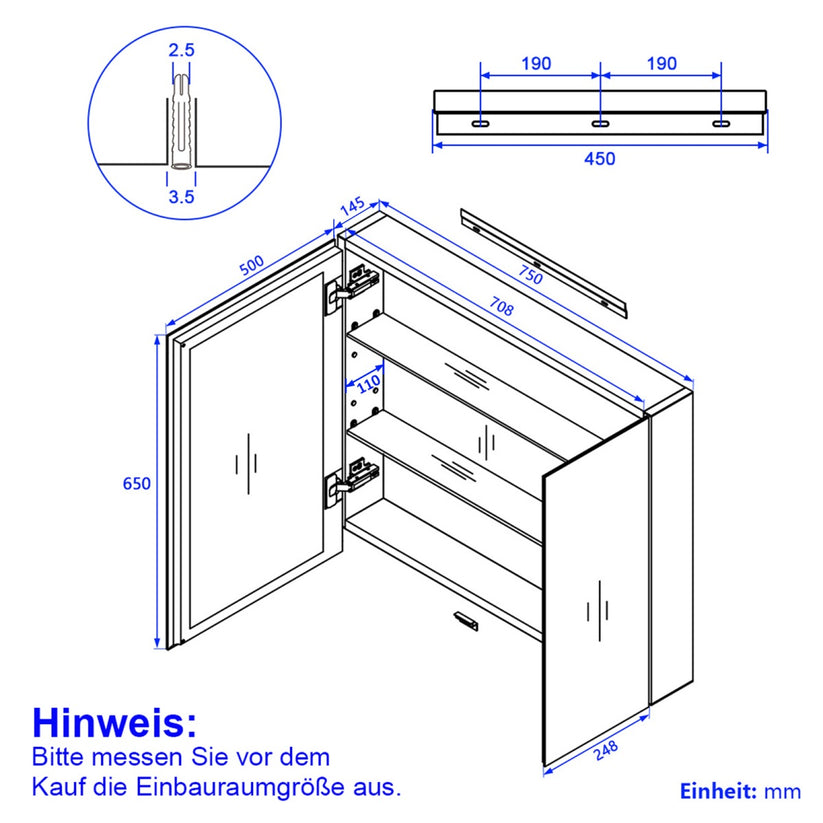 2.5

3.5

190

190

450

145

500

750

708

110

650

248

Hinweis:
Bitte messen Sie vor dem Kauf die Einbauraumgröße aus.

Einheit: mm