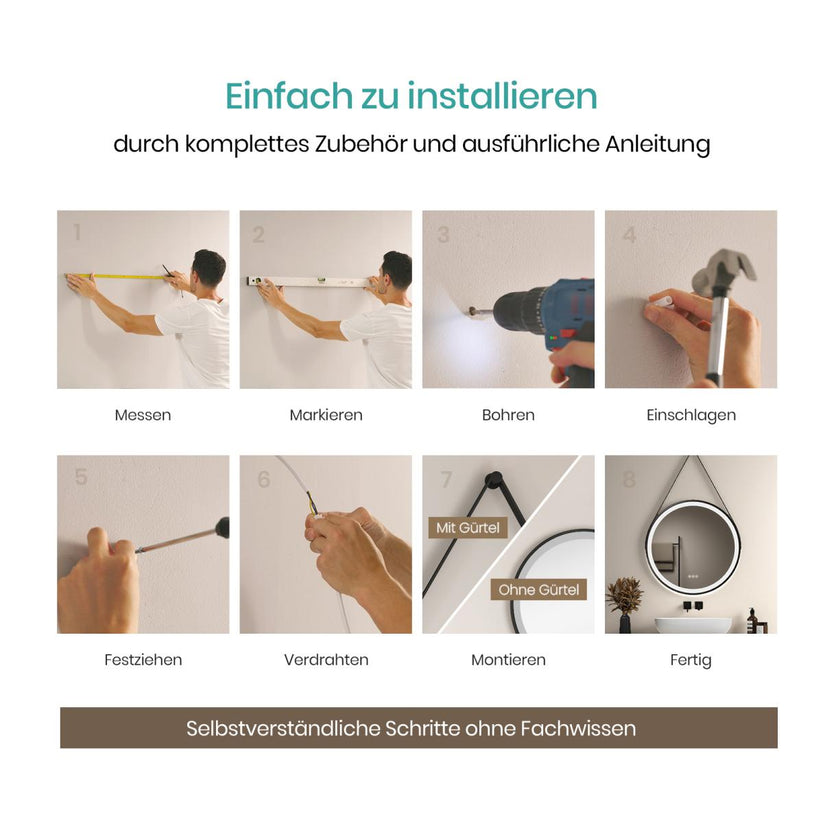 Einfach zu installieren

durch komplettes Zubehör und ausführliche Anleitung

1

Messen

2

Markieren

3

Bohren

4

Einschlagen

5

Festziehen

6

Verdrahten

7

Mit Gürtel

Ohne Gürtel

Montieren

8

Fertig

Selbstverständliche Schritte ohne Fachwissen