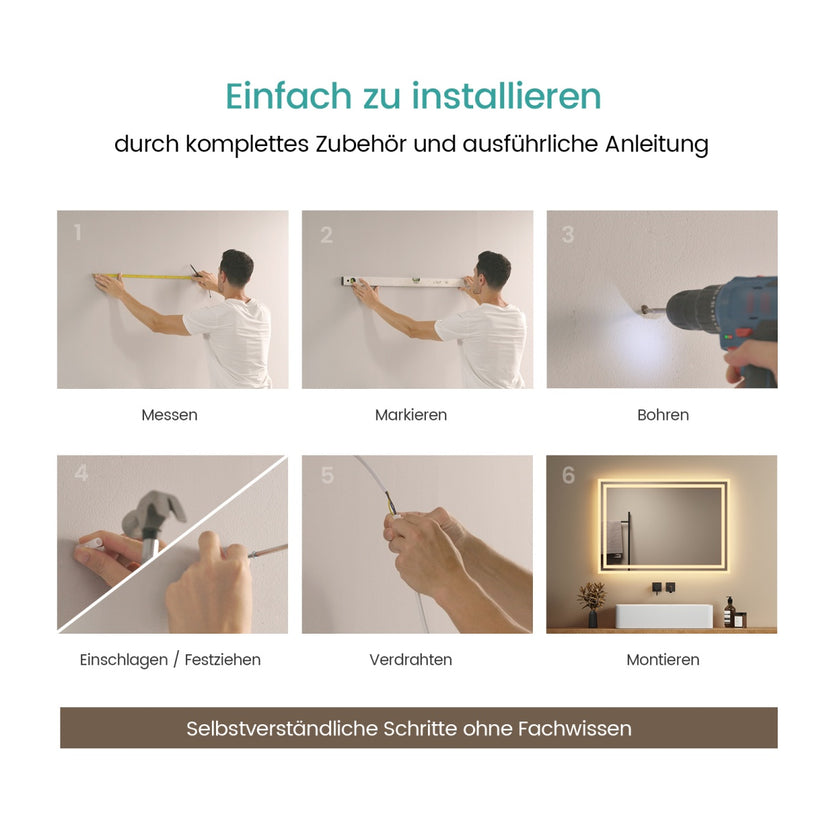 Einfach zu installieren

durch komplettes Zubehör und ausführliche Anleitung

1

Messen

2

Markieren

3

Bohren

4

Einschlagen / Festziehen

5

Verdrahten

6

Montieren

Selbstverständliche Schritte ohne Fachwissen