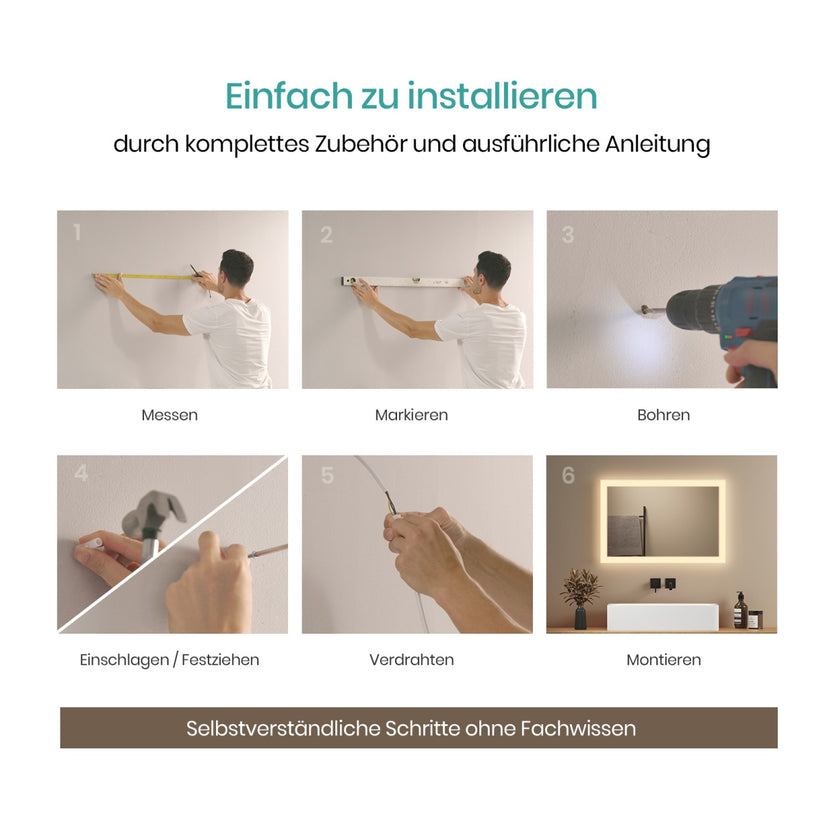 Einfach zu installieren

durch komplettes Zubehör und ausführliche Anleitung

1

Messen

2

Markieren

3

Bohren

4

Einschlagen / Festziehen

5

Verdrahten

6

Montieren

Selbstverständliche Schritte ohne Fachwissen