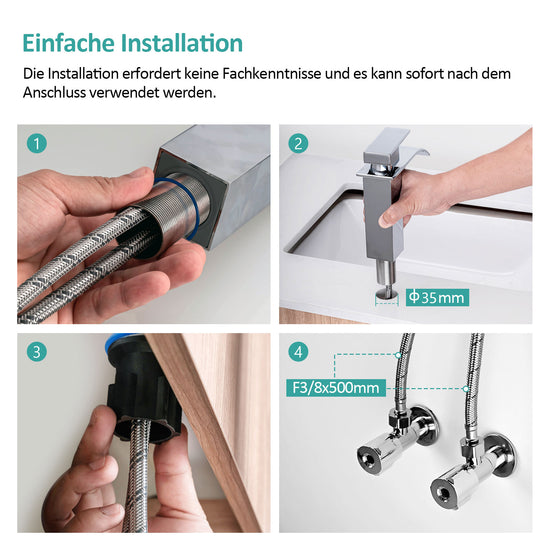 Einfache Installation

Die Installation erfordert keine Fachkenntnisse und es kann sofort nach dem Anschluss verwendet werden.

1

2

Φ35mm

3

4

F3/8x500mm