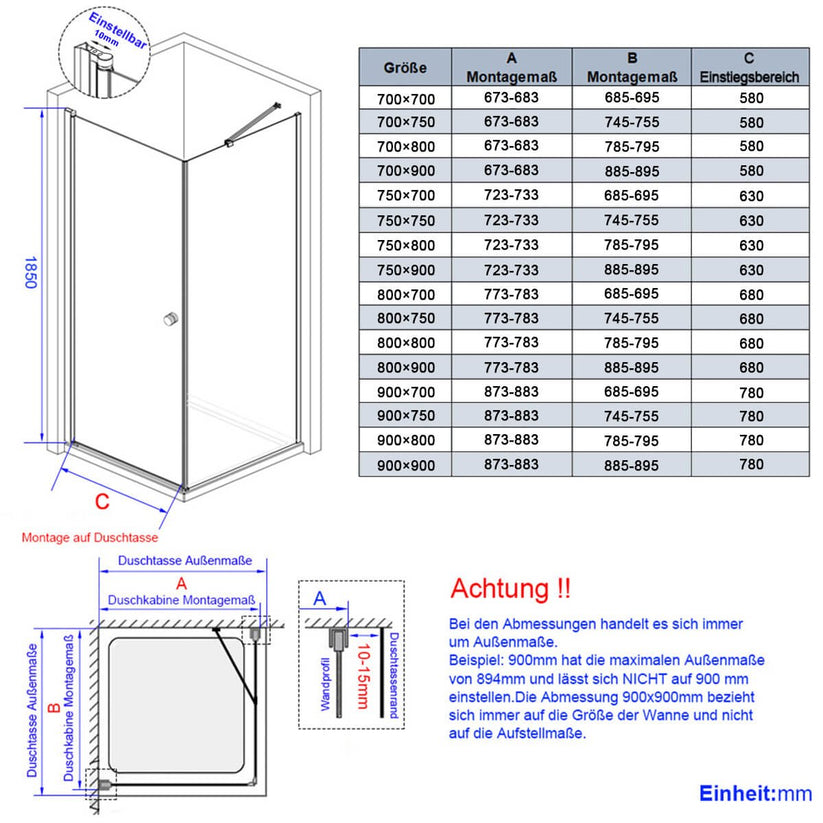 Einstellbar
10mm

1850

C

Montage auf Duschtasse

| Größe | A Montagemaß | B Montagemaß | C Einstiegsbereich |
|---|---|---|---|
| 700×700 | 673-683 | 685-695 | 580 |
| 700×750 | 673-683 | 745-755 | 580 |
| 700×800 | 673-683 | 785-795 | 580 |
| 700×900 | 673-683 | 885-895 | 580 |
| 750×700 | 723-733 | 685-695 | 630 |
| 750×750 | 723-733 | 745-755 | 630 |
| 750×800 | 723-733 | 785-795 | 630 |
| 750×900 | 723-733 | 885-895 | 630 |
| 800×700 | 773-783 | 685-695 | 680 |
| 800×750 | 773-783 | 745-755 | 680 |
| 800×800 | 773-783 | 785-795 | 680 |
| 800×900 | 773-783 | 885-895 | 680 |
| 900×700 | 873-883 | 685-695 | 780 |
| 900×750 | 873-883 | 745-755 | 780 |
| 900×800 | 873-883 | 785-795 | 780 |
| 900×900 | 873-883 | 885-895 | 780 |

Duschtasse Außenmaße
A
Duschkabine Montagemaß
Duschtasse Außenmaße
B
Duschkabine Montagemaß

A
Wandprofil
10-15mm
Duschtassenrand

Achtung !!
Bei den Abmessungen handelt es sich immer um Außenmaße.
Beispiel: 900mm hat die maximalen Außenmaße von 894mm und lässt sich NICHT auf 900 mm einstellen.Die Abmessung 900x900mm bezieht sich immer auf die Größe der Wanne und nicht auf die Aufstellmaße.

Einheit:mm