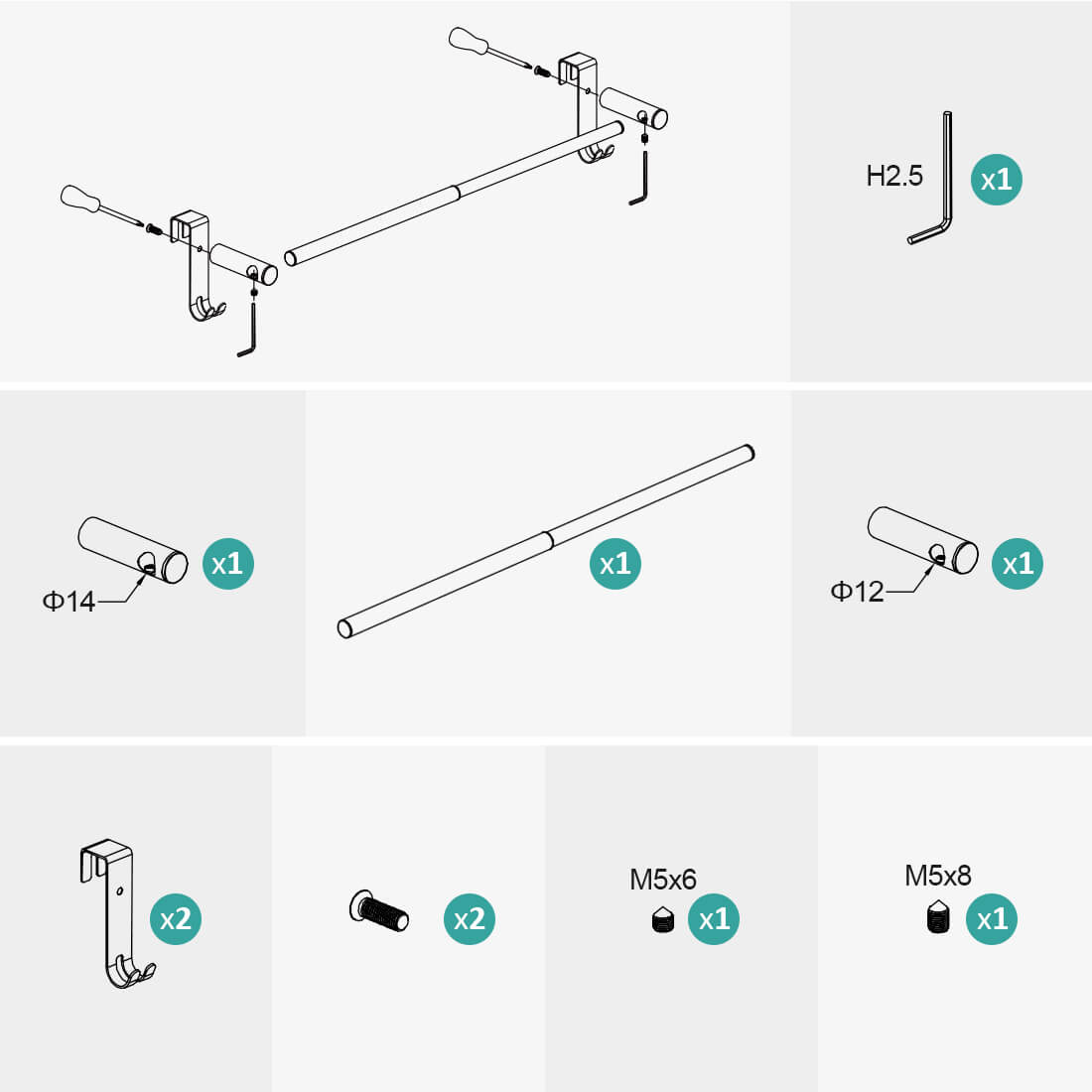 H2.5
x1

Φ14
x1

x1

Φ12
x1

x2

x2

M5x6
x1

M5x8
x1