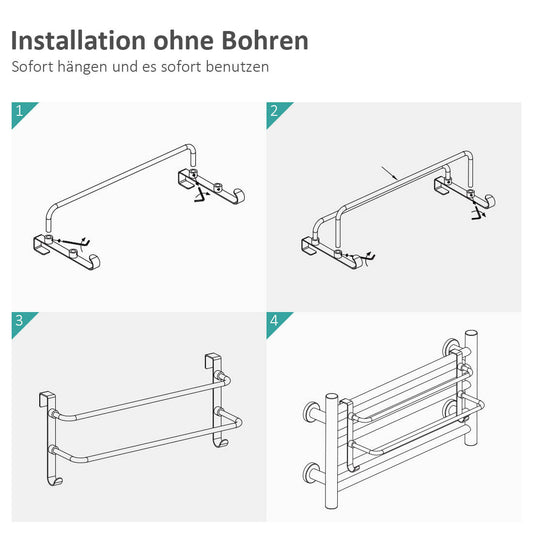 Installation ohne Bohren
Sofort hängen und es sofort benutzen

1

2

3

4