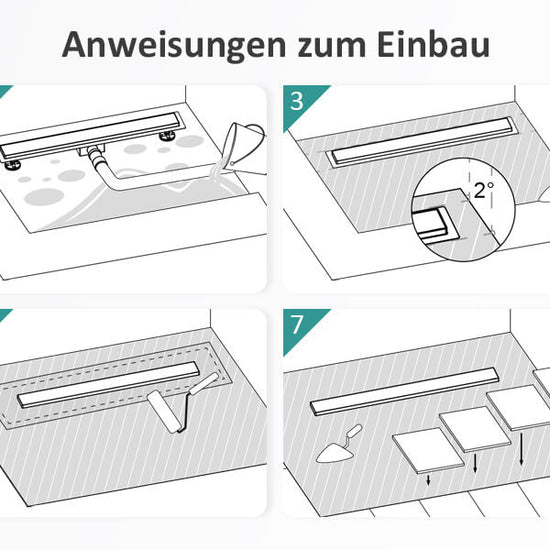 Anweisungen zum Einbau

3

2°

7