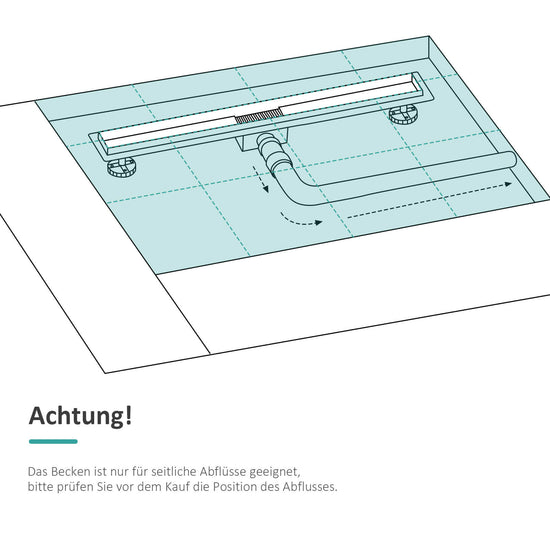 Achtung!

Das Becken ist nur für seitliche Abflüsse geeignet, bitte prüfen Sie vor dem Kauf die Position des Abflusses.