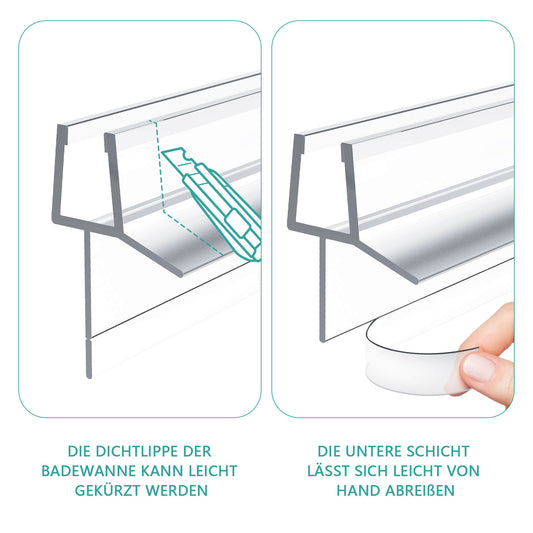 DIE DICHTLIPPE DER BADEWANNE KANN LEICHT GEKÜRZT WERDEN

DIE UNTERE SCHICHT LÄSST SICH LEICHT VON HAND ABREIßEN