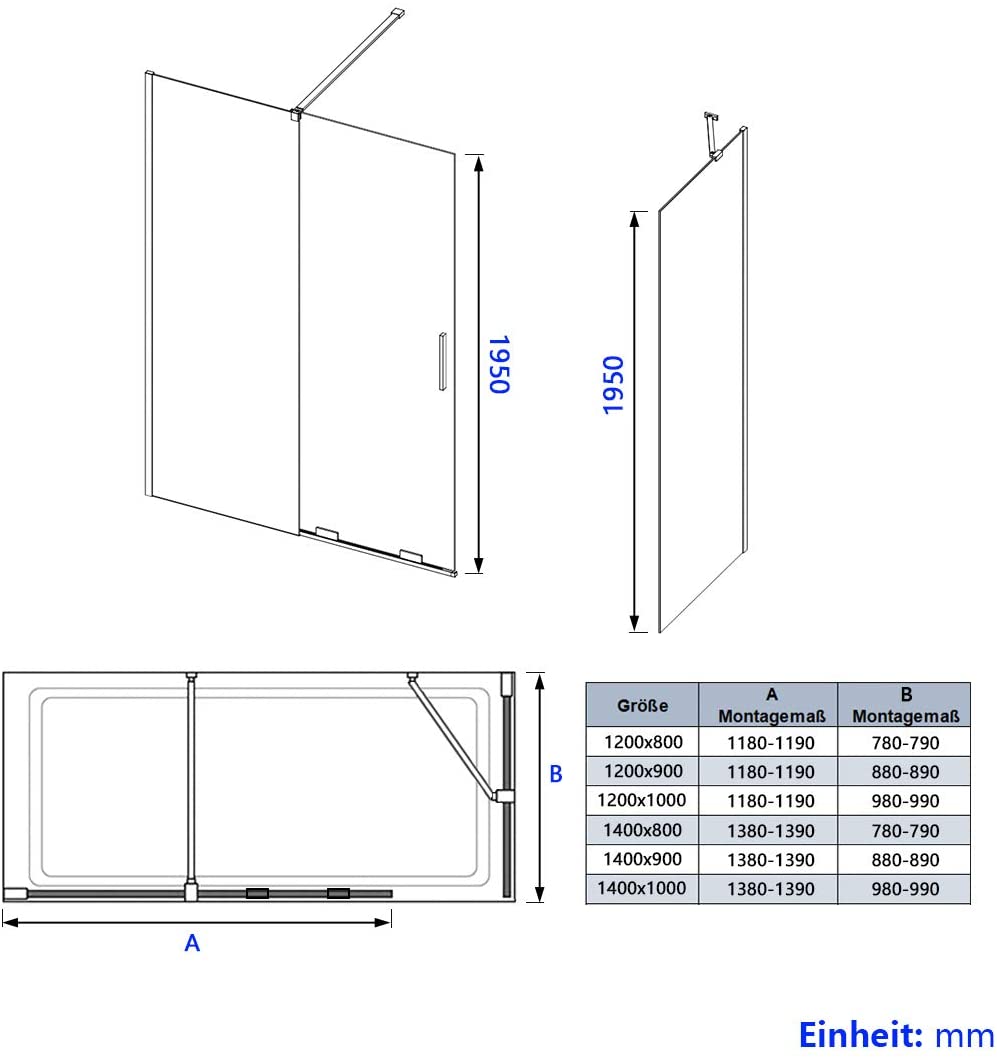 1950

1950

B

A

| Größe | A Montagemaß | B Montagemaß |
|---|---|---|
| 1200x800 | 1180-1190 | 780-790 |
| 1200x900 | 1180-1190 | 880-890 |
| 1200x1000 | 1180-1190 | 980-990 |
| 1400x800 | 1380-1390 | 780-790 |
| 1400x900 | 1380-1390 | 880-890 |
| 1400x1000 | 1380-1390 | 980-990 |

Einheit: mm