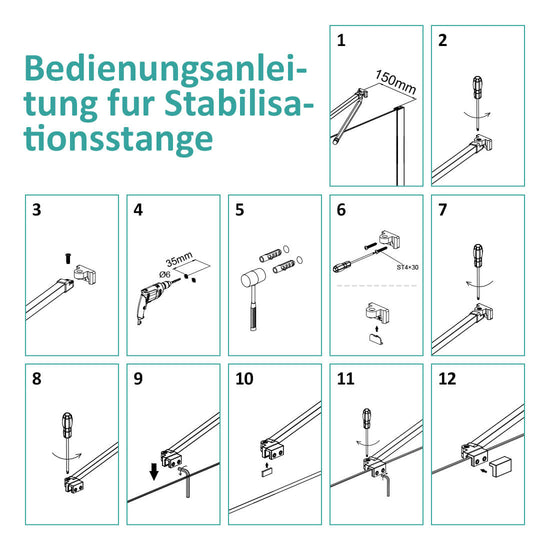 Bedienungsanleitung fur Stabilisationsstange

1
150mm

2

3

4
35mm
Ø6

5

6
ST4×30

7

8

9

10

11

12