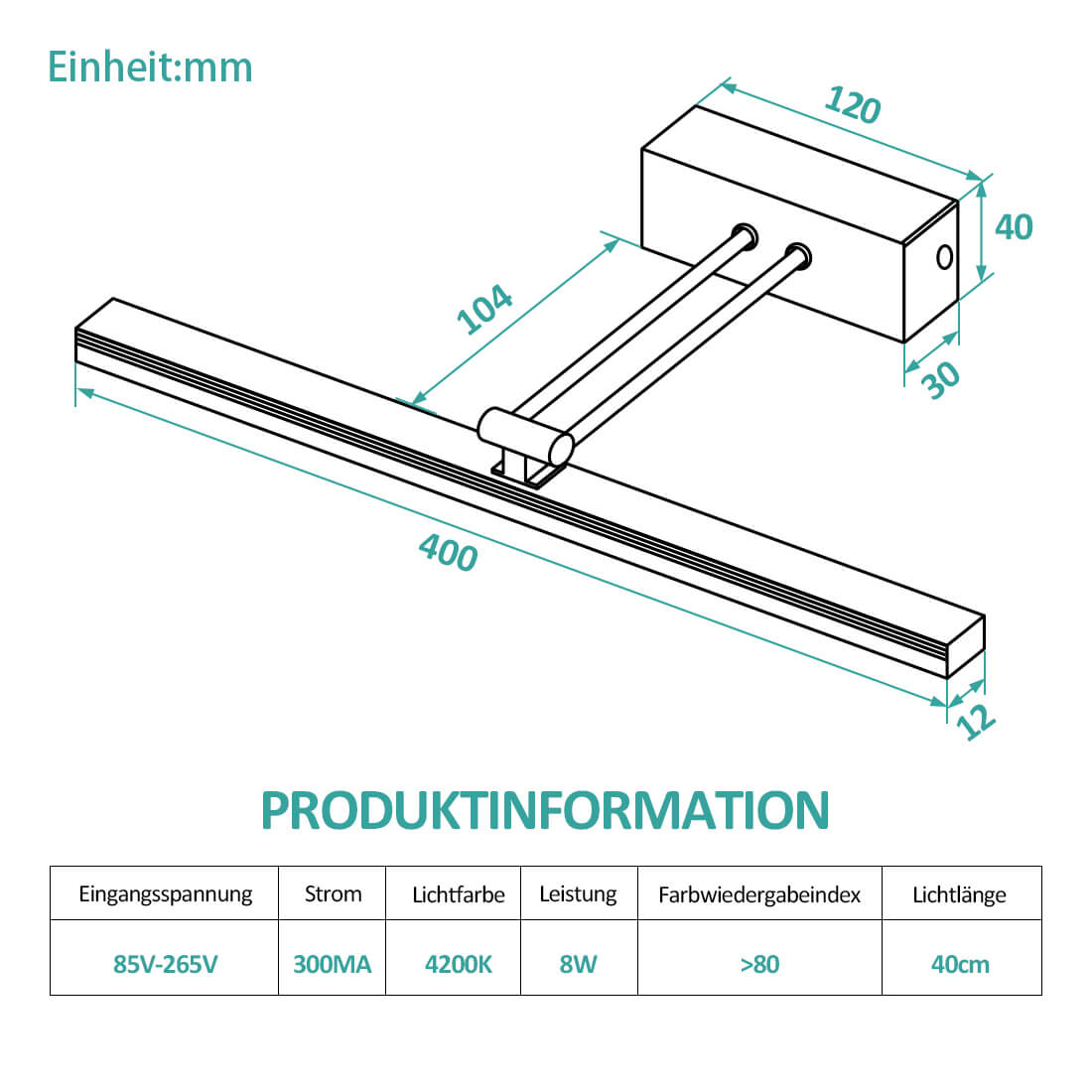 Einheit:mm

120

40

104

30

400

12

PRODUKTINFORMATION

| Eingangsspannung | Strom | Lichtfarbe | Leistung | Farbwiedergabeindex | Lichtlänge |
|---|---|---|---|---|---|
| 85V-265V | 300MA | 4200K | 8W | >80 | 40cm |