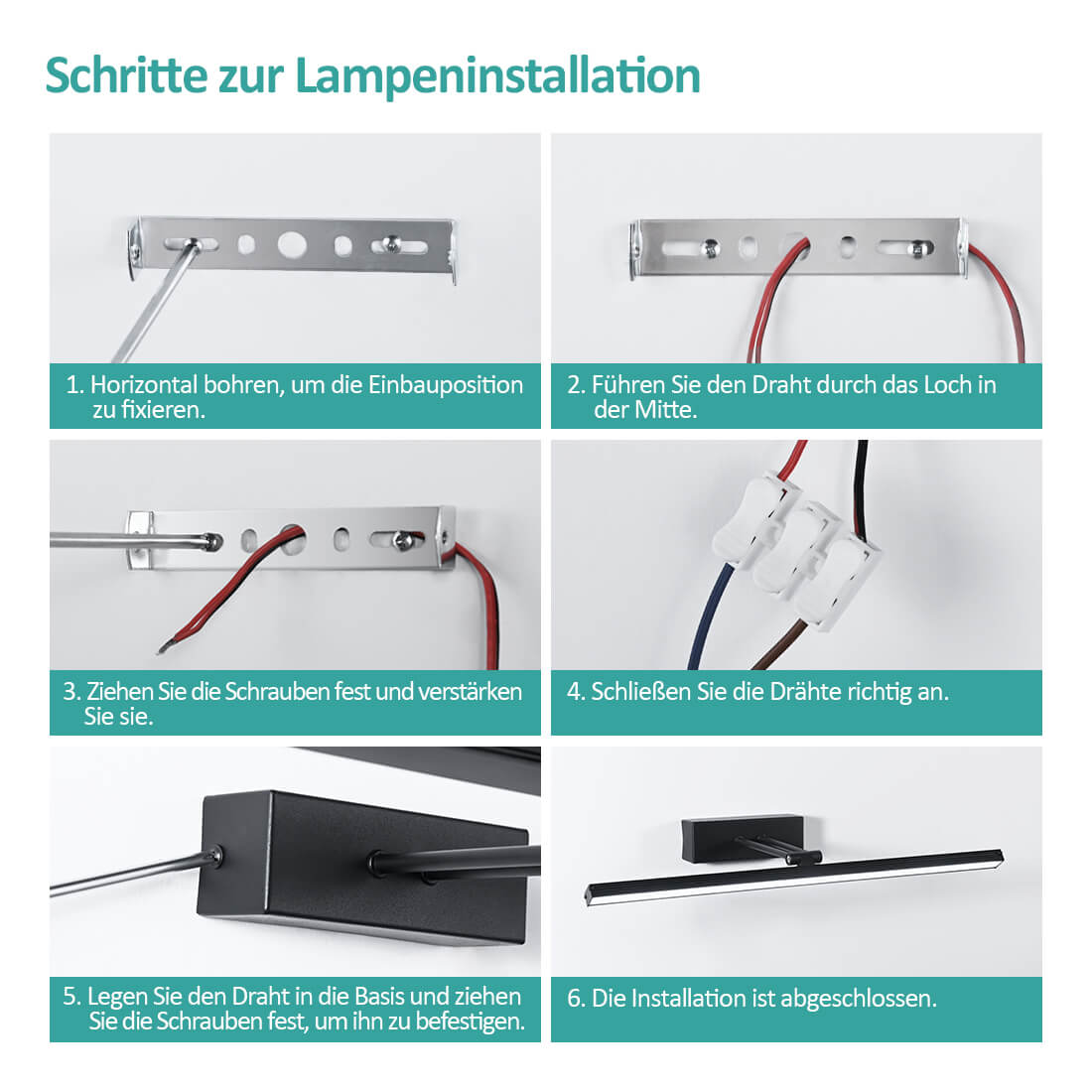 Schritte zur Lampeninstallation

1. Horizontal bohren, um die Einbauposition zu fixieren.

2. Führen Sie den Draht durch das Loch in der Mitte.

3. Ziehen Sie die Schrauben fest und verstärken Sie sie.

4. Schließen Sie die Drähte richtig an.

5. Legen Sie den Draht in die Basis und ziehen Sie die Schrauben fest, um ihn zu befestigen.

6. Die Installation ist abgeschlossen.