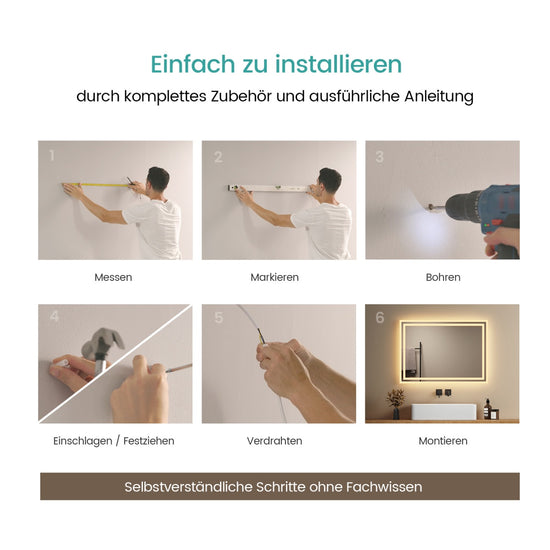 Einfach zu installieren

durch komplettes Zubehör und ausführliche Anleitung

1

Messen

2

Markieren

3

Bohren

4

Einschlagen / Festziehen

5

Verdrahten

6

Montieren

Selbstverständliche Schritte ohne Fachwissen