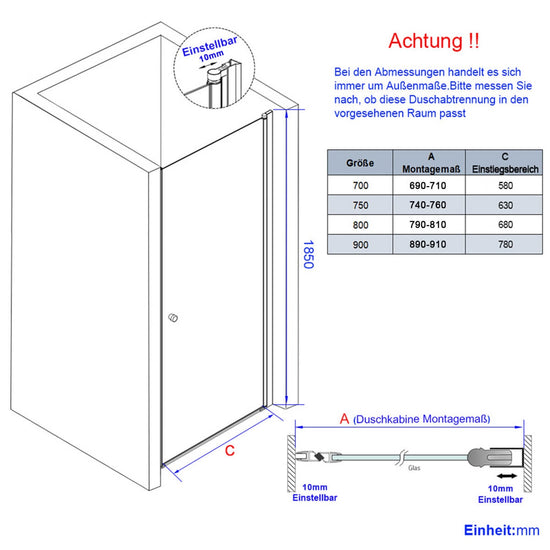 Einstellbar
10mm

Achtung !!

Bei den Abmessungen handelt es sich immer um Außenmaße.Bitte messen Sie nach, ob diese Duschabtrennung in den vorgesehenen Raum passt

| Größe | A Montagemaß | C Einstiegsbereich |
|---|---|---|
| 700 | 690-710 | 580 |
| 750 | 740-760 | 630 |
| 800 | 790-810 | 680 |
| 900 | 890-910 | 780 |

1850

C

A (Duschkabine Montagemaß)

Glas

10mm
Einstellbar

10mm
Einstellbar

Einheit:mm